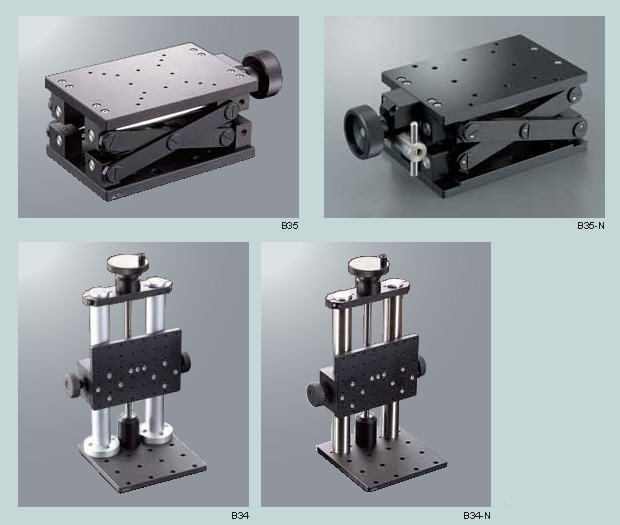 B35

B35-N

B34

B34-N