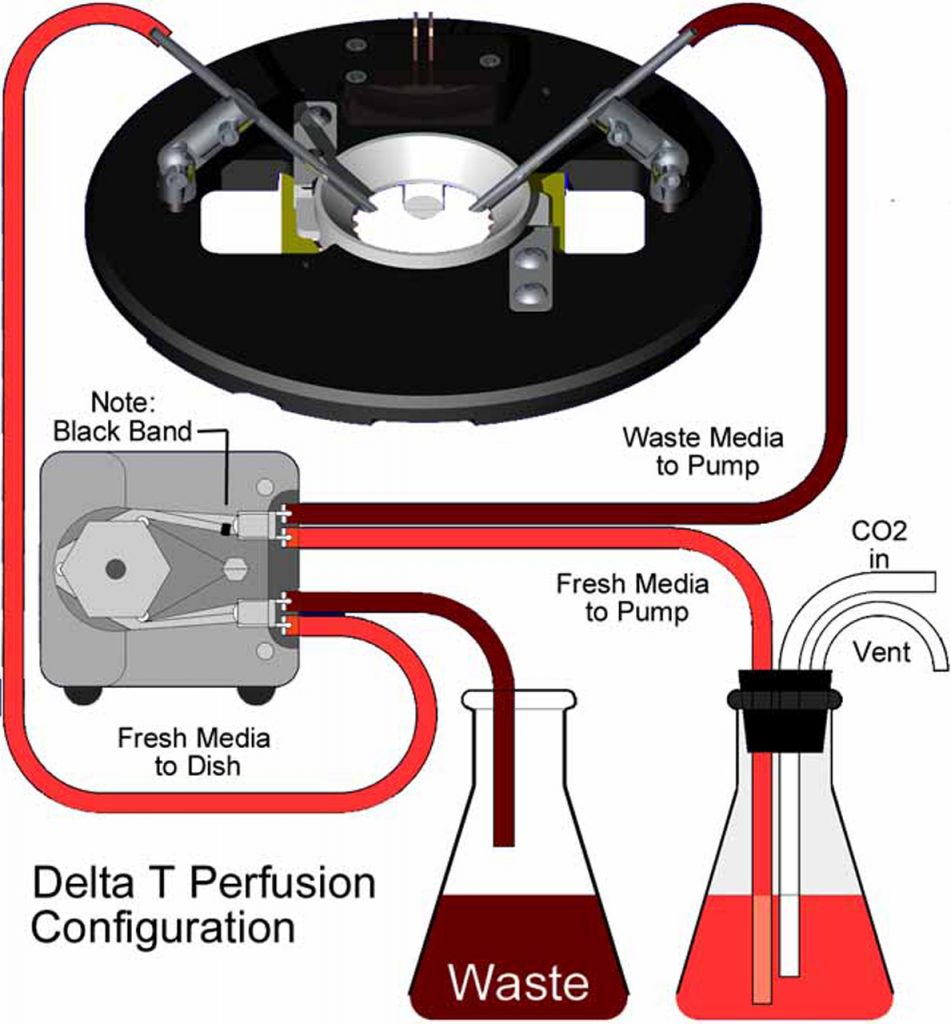 Note:
Black Band

Waste Media
to Pump

CO2
in

Fresh Media
to Pump

Vent

Fresh Media
to Dish

Delta T Perfusion
Configuration

Waste