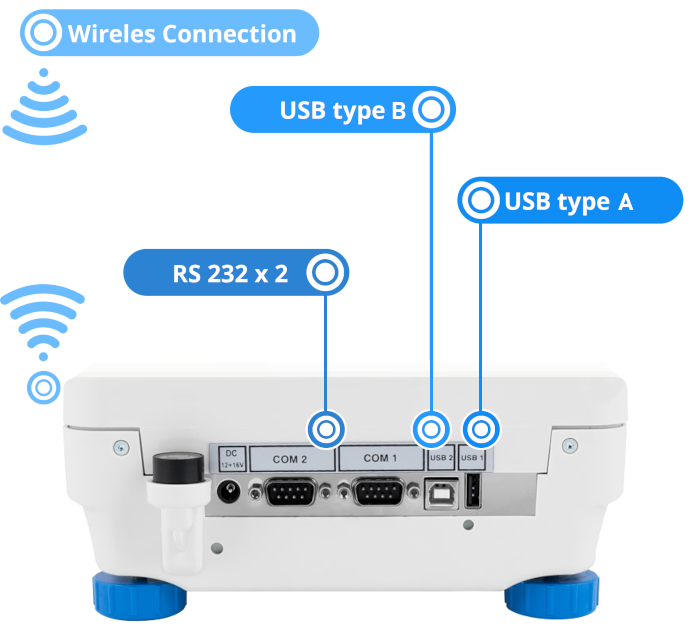 Wireles Connection

USB type B

USB type A

RS 232 x 2

DC 12÷16V

COM 2

COM 1

USB 2

USB 1