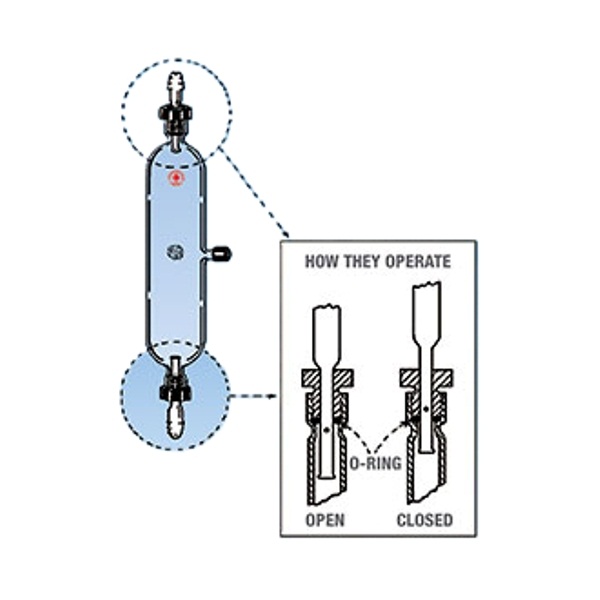 HOW THEY OPERATE

O-RING

OPEN

CLOSED